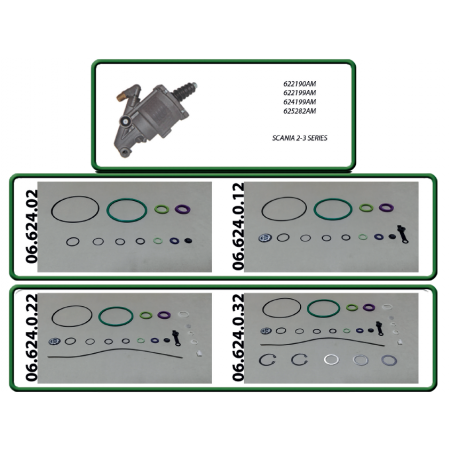 622190AM
622199AM
624199AM
625282AM

SCANIA 2-3 SERIES

06.624.02

06.624.0.12

06.624.0.22

06.624.0.32